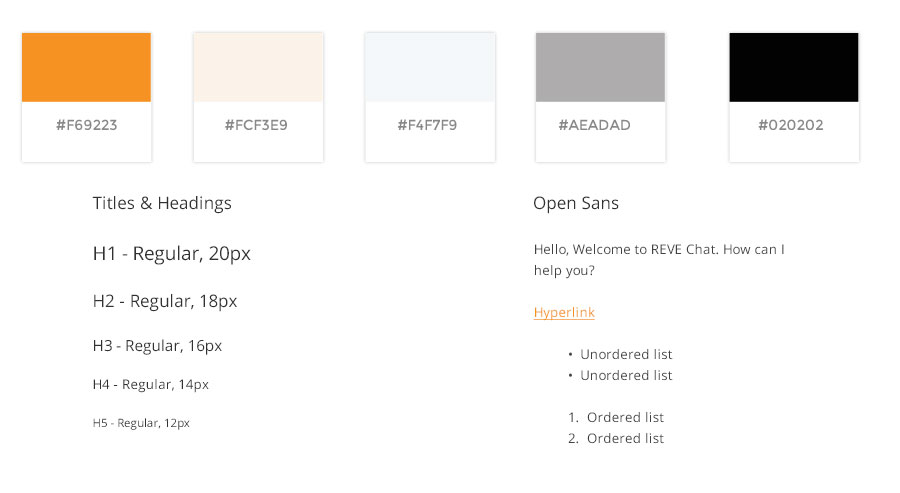 #F69223

#FCF3E9

#F4F7F9

#AEADAD

#020202

Titles & Headings

H1 - Regular, 20px

H2 - Regular, 18px

H3 - Regular, 16px

H4 - Regular, 14px

H5 - Regular, 12px

Open Sans

Hello, Welcome to REVE Chat. How can I help you?

Hyperlink

• Unordered list
• Unordered list

1. Ordered list
2. Ordered list